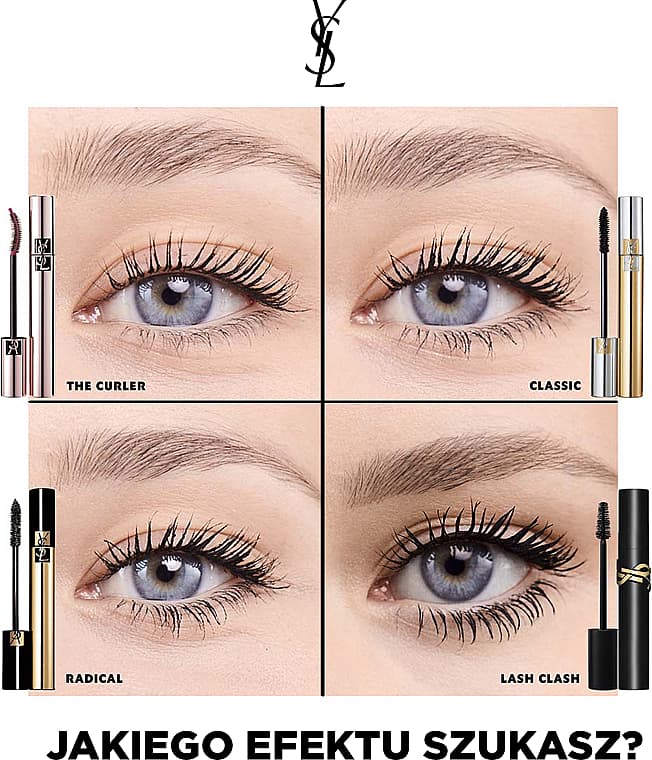 YSL

THE CURLER

CLASSIC

RADICAL

LASH CLASH

JAKIEGO EFEKTU SZUKASZ?